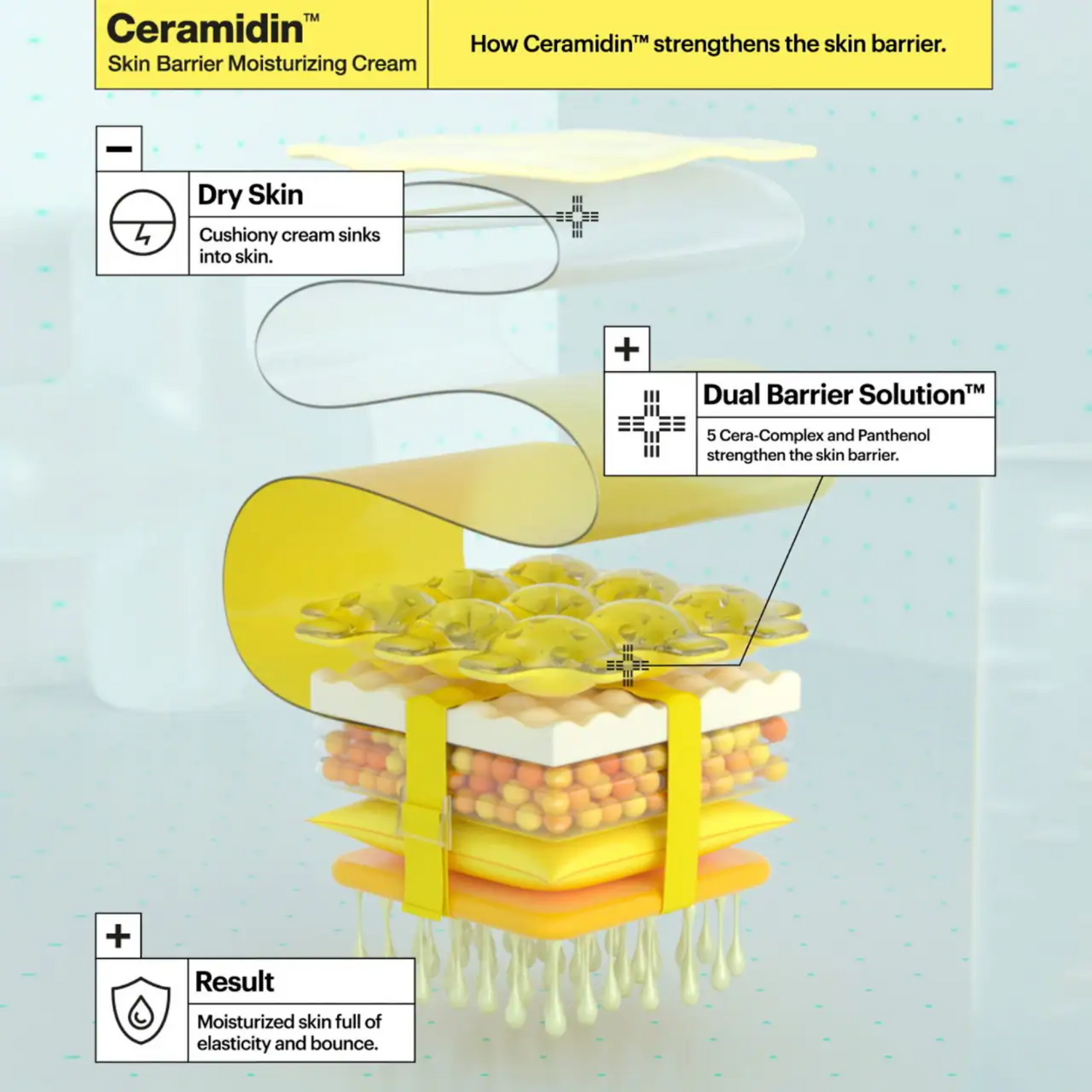 Ceramidin™
Skin Barrier Moisturizing Cream

How Ceramidin™ strengthens the skin barrier.

−

Dry Skin

Cushiony cream sinks into skin.

+

Dual Barrier Solution™

5 Cera-Complex and Panthenol strengthen the skin barrier.

+

Result

Moisturized skin full of elasticity and bounce.