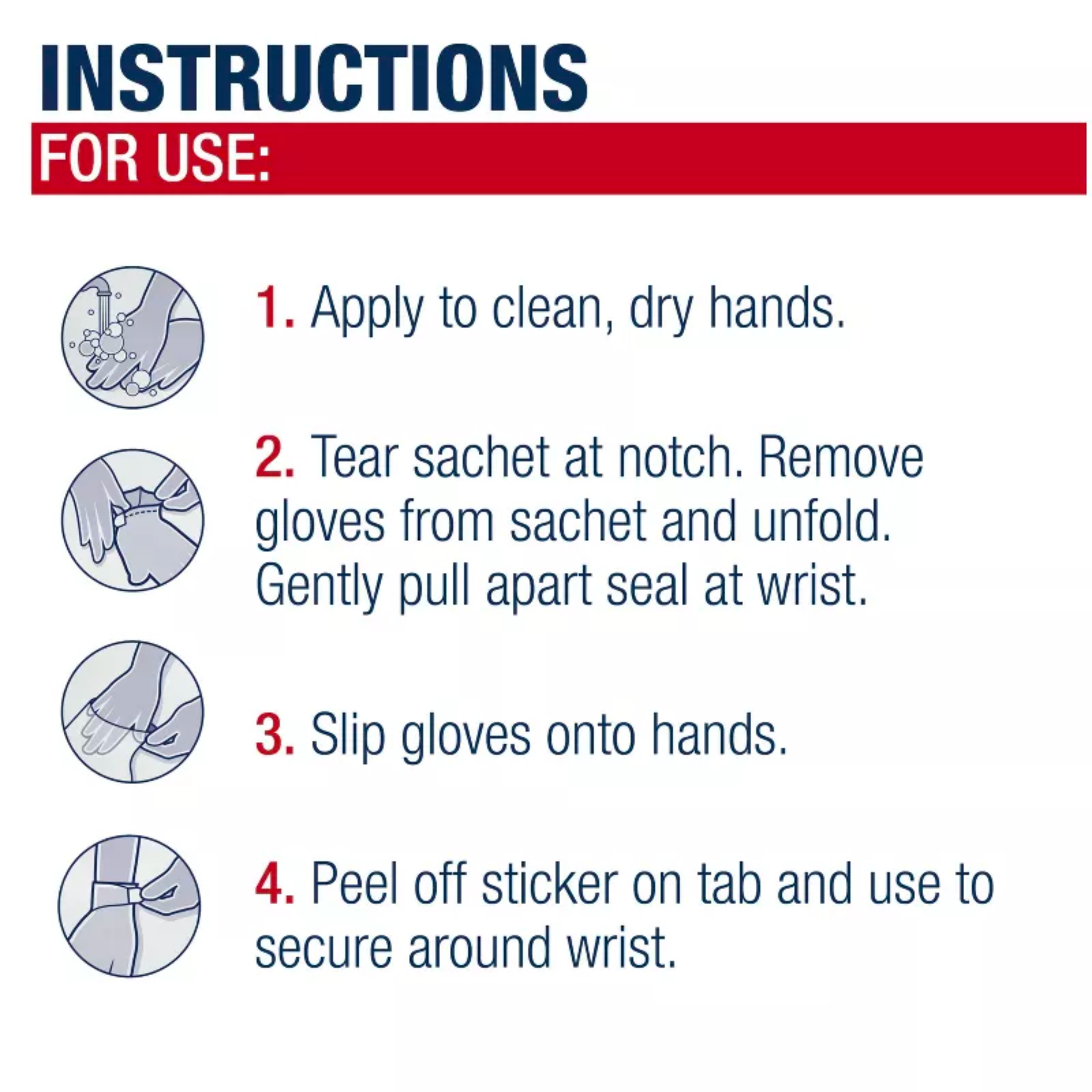 INSTRUCTIONS
FOR USE:

1. Apply to clean, dry hands.

2. Tear sachet at notch. Remove gloves from sachet and unfold. Gently pull apart seal at wrist.

3. Slip gloves onto hands.

4. Peel off sticker on tab and use to secure around wrist.